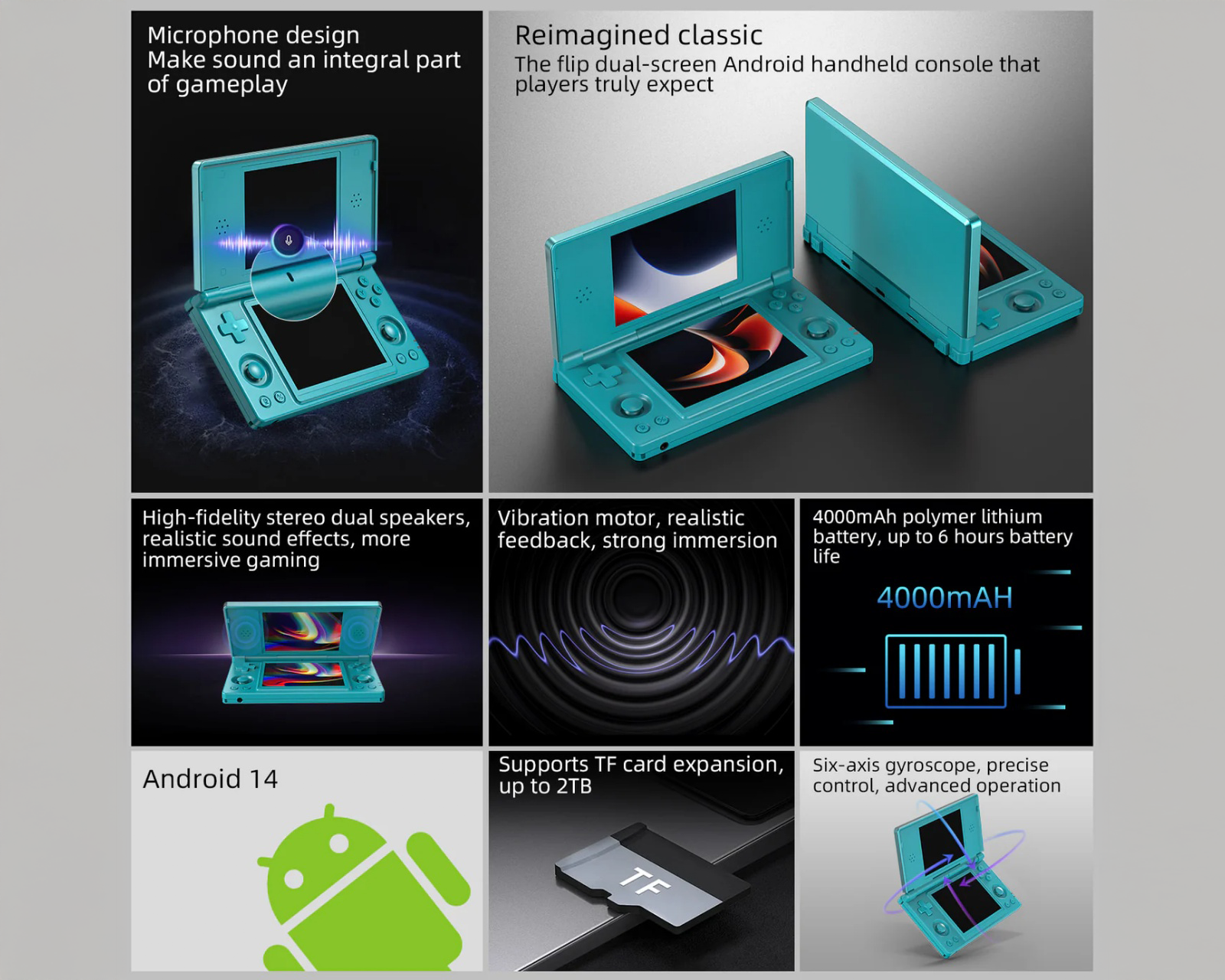 Microphone design
Make sound an integral part of gameplay

Reimagined classic
The flip dual-screen Android handheld console that players truly expect

High-fidelity stereo dual speakers, realistic sound effects, more immersive gaming

Vibration motor, realistic feedback, strong immersion

4000mAh polymer lithium battery, up to 6 hours battery life

4000mAH

Android 14

Supports TF card expansion, up to 2TB

TF

Six-axis gyroscope, precise control, advanced operation